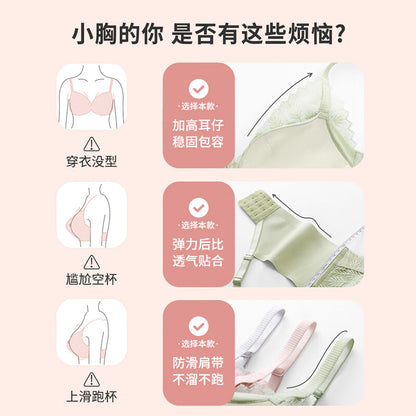 小胸的你 是否有这些烦恼?

穿衣没型

·选择本款·
加高耳仔
稳固包容

尴尬空杯

·选择本款·
弹力后比
透气贴合

上滑跑杯

·选择本款·
防滑肩带
不溜不跑