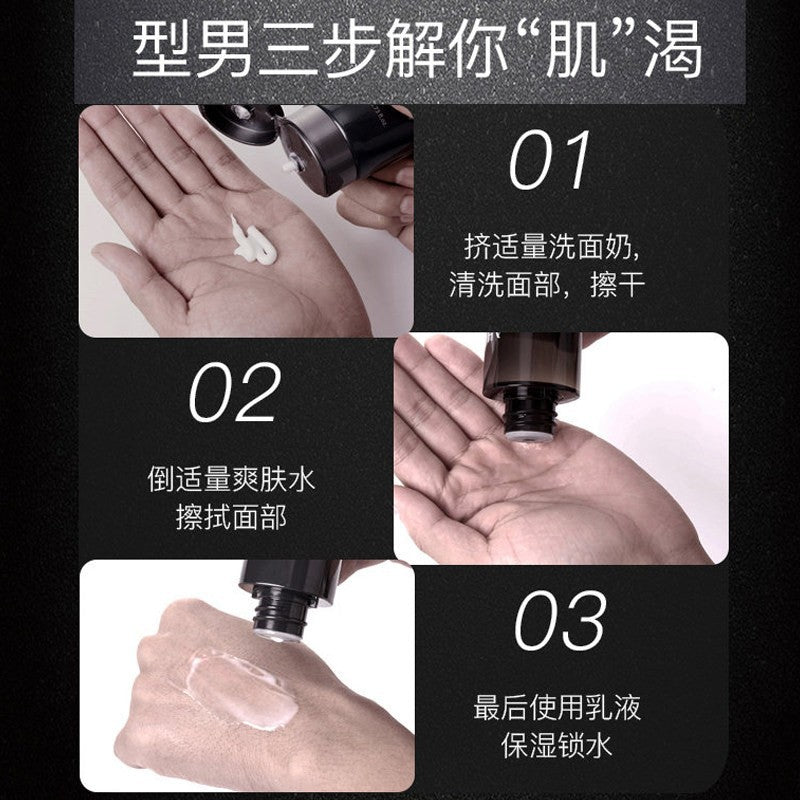 型男三步解你“肌”渴

01

挤适量洗面奶,
清洗面部，擦干

02

倒适量爽肤水
擦拭面部

03

最后使用乳液
保湿锁水