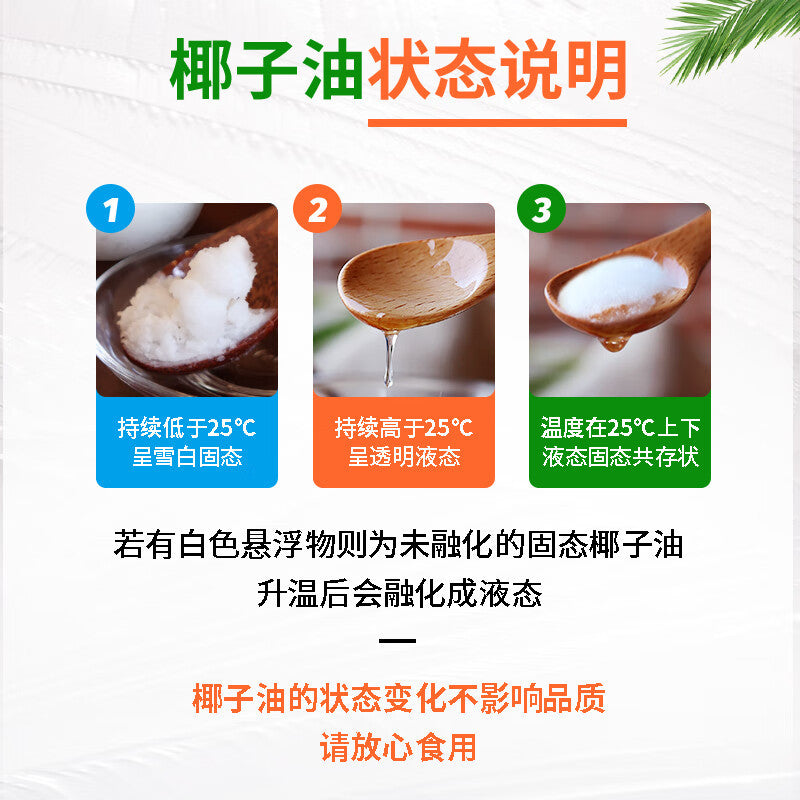 椰子油状态说明

1
持续低于25℃
呈雪白固态

2
持续高于25℃
呈透明液态

3
温度在25℃上下
液态固态共存状

若有白色悬浮物则为未融化的固态椰子油
升温后会融化成液态

椰子油的状态变化不影响品质
请放心食用